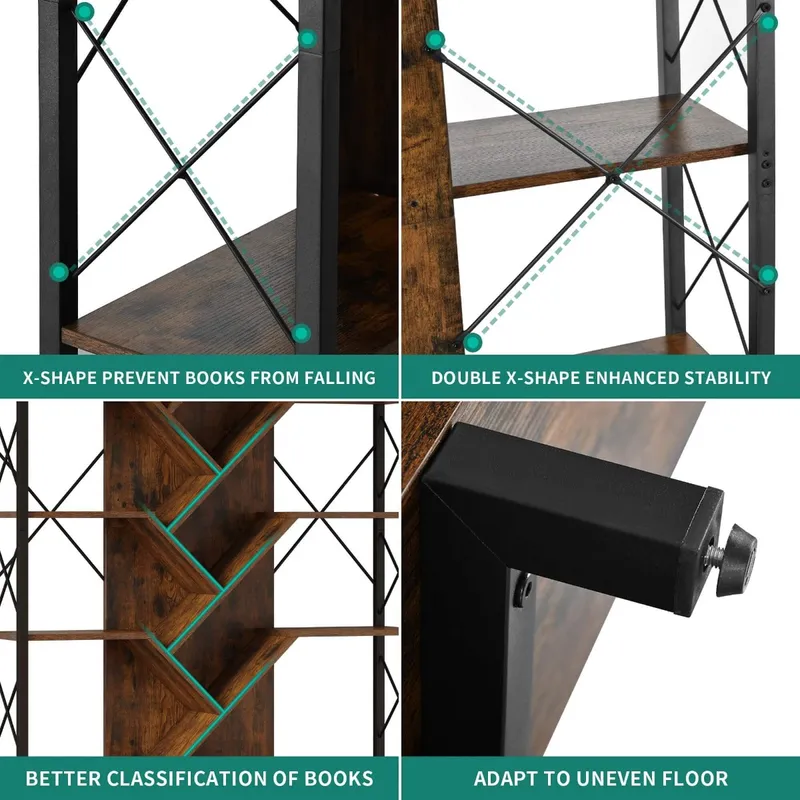 X-SHAPE PREVENT BOOKS FROM FALLING

DOUBLE X-SHAPE ENHANCED STABILITY

BETTER CLASSIFICATION OF BOOKS

ADAPT TO UNEVEN FLOOR