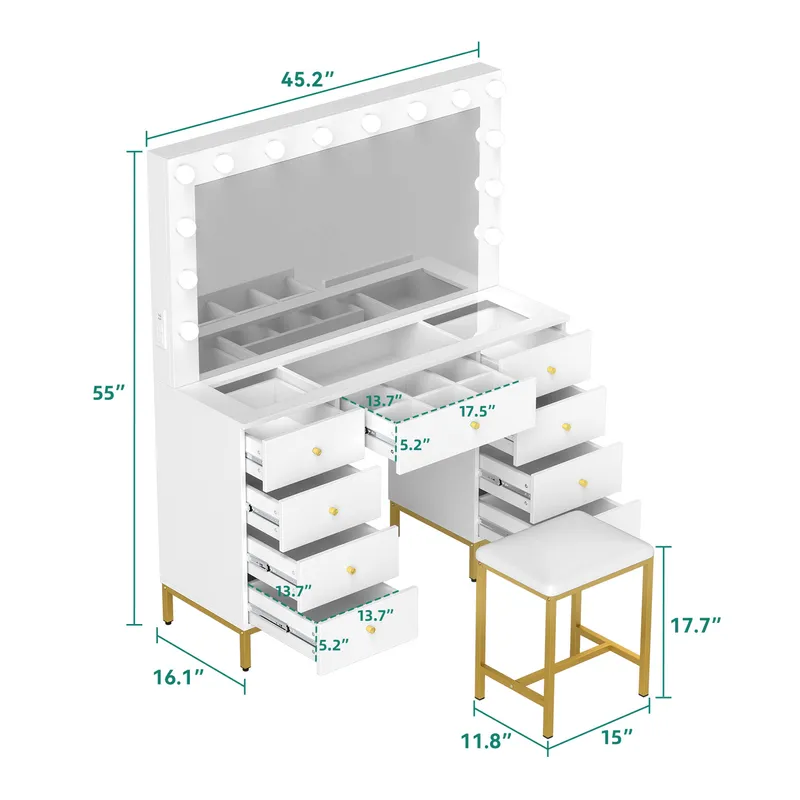 45.2″

55″

13.7″

17.5″

5.2″

13.7″

13.7″

5.2″

16.1″

17.7″

11.8″

15″