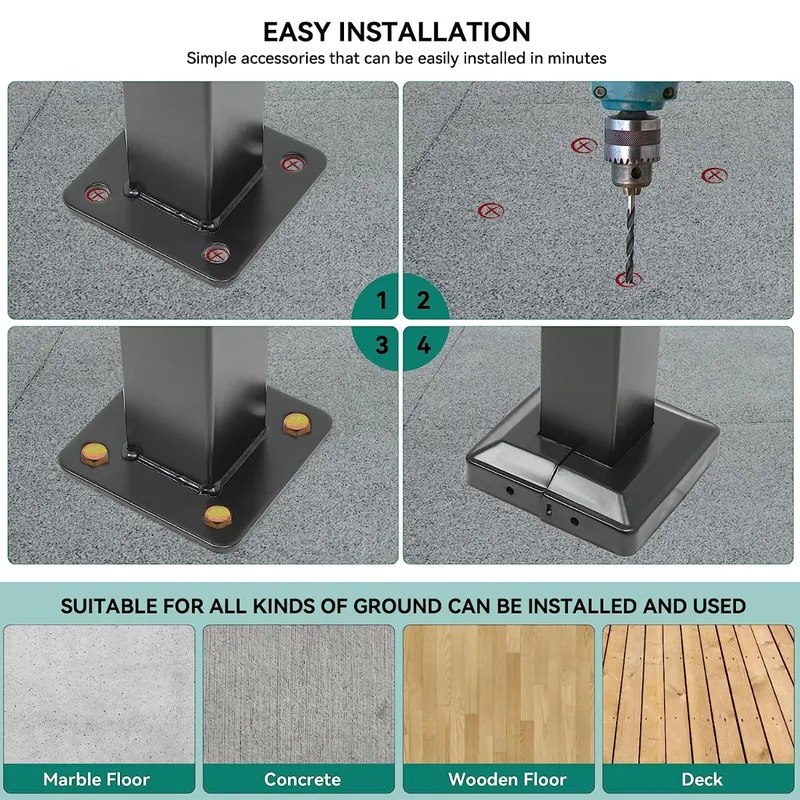 EASY INSTALLATION
Simple accessories that can be easily installed in minutes

1
2
3
4

SUITABLE FOR ALL KINDS OF GROUND CAN BE INSTALLED AND USED

Marble Floor
Concrete
Wooden Floor
Deck